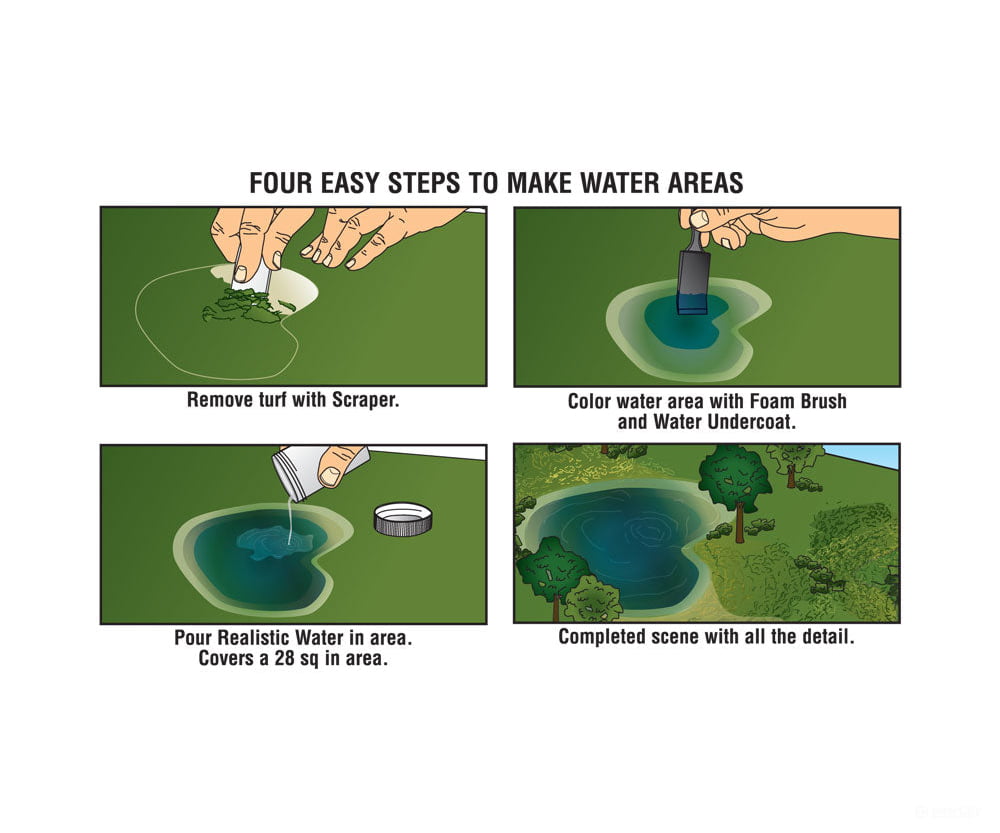 FOUR EASY STEPS TO MAKE WATER AREAS

Remove turf with Scraper.

Color water area with Foam Brush and Water Undercoat.

Pour Realistic Water in area. Covers a 28 sq in area.

Completed scene with all the detail.