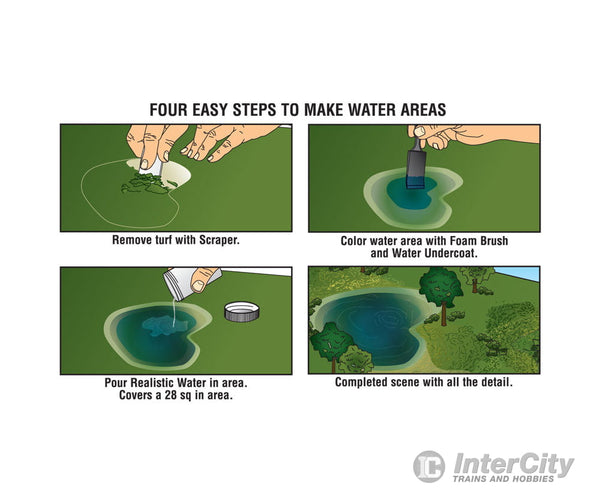 FOUR EASY STEPS TO MAKE WATER AREAS

Remove turf with Scraper.

Color water area with Foam Brush and Water Undercoat.

Pour Realistic Water in area. Covers a 28 sq in area.

Completed scene with all the detail.

IC InterCity
TRAINS AND HOBBIES