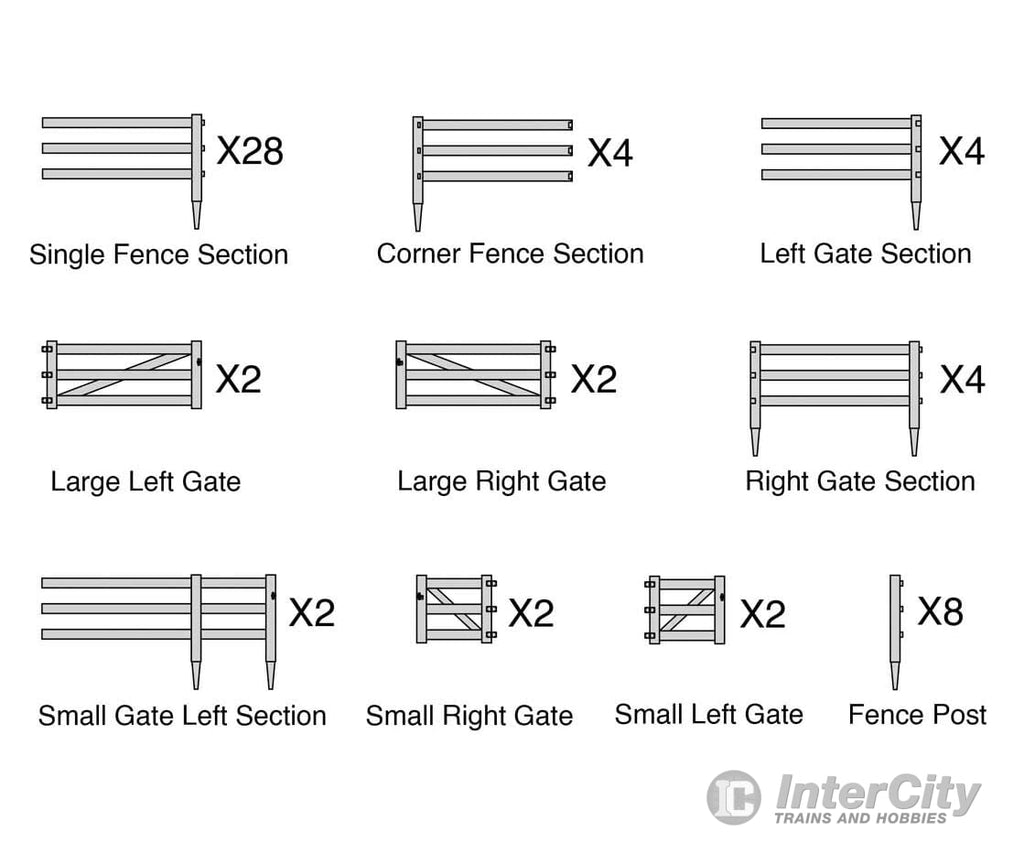 X28
Single Fence Section

X4
Corner Fence Section

X4
Left Gate Section

X2
Large Left Gate

X2
Large Right Gate

X4
Right Gate Section

X2
Small Gate Left Section

X2
Small Right Gate

X2
Small Left Gate

X8
Fence Post

IC InterCity
TRAINS AND HOBBIES