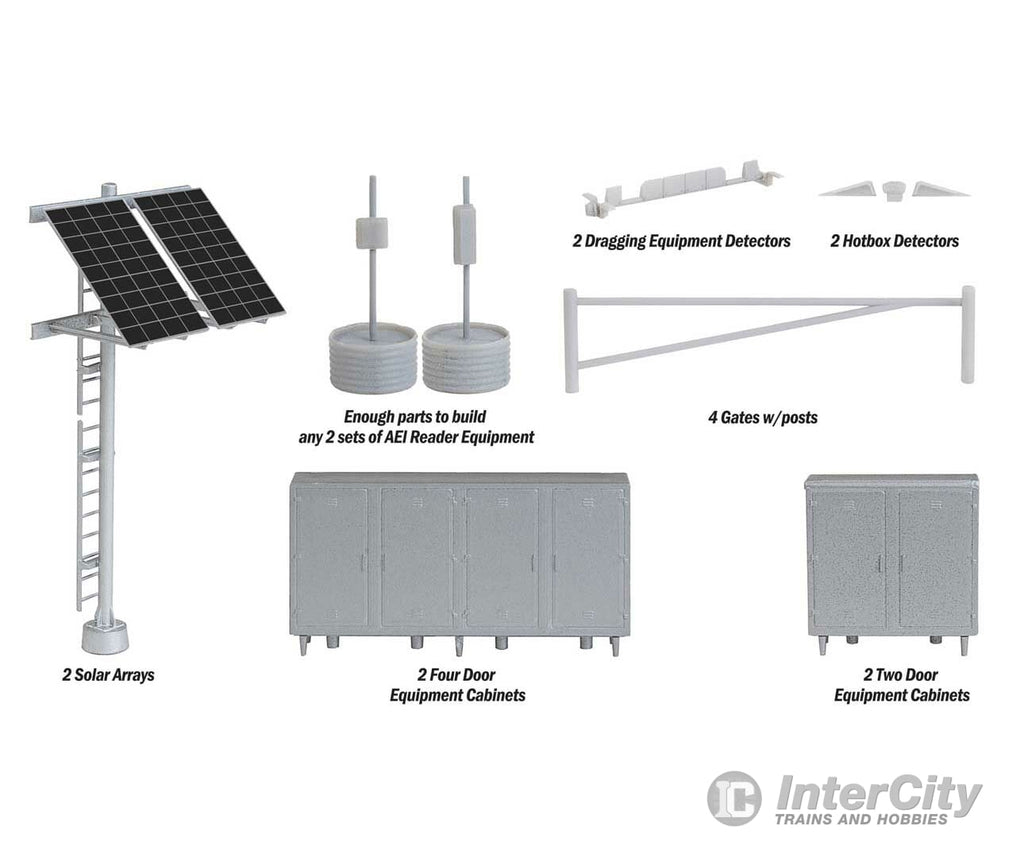 2 Dragging Equipment Detectors

2 Hotbox Detectors

Enough parts to build any 2 sets of AEI Reader Equipment

4 Gates w/posts

2 Solar Arrays

2 Four Door Equipment Cabinets

2 Two Door Equipment Cabinets

IC InterCity
TRAINS AND HOBBIES