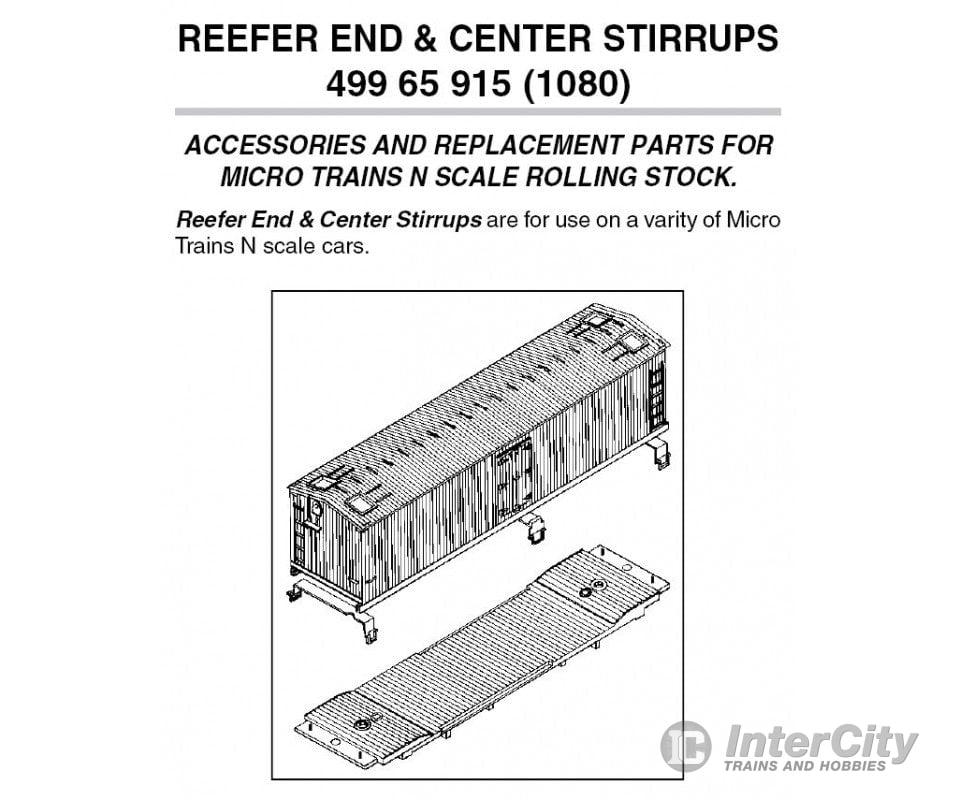 REEFER END & CENTER STIRRUPS
499 65 915 (1080)

ACCESSORIES AND REPLACEMENT PARTS FOR MICRO TRAINS N SCALE ROLLING STOCK.

Reefer End & Center Stirrups are for use on a varity of Micro Trains N scale cars.

InterCity
TRAINS AND HOBBIES