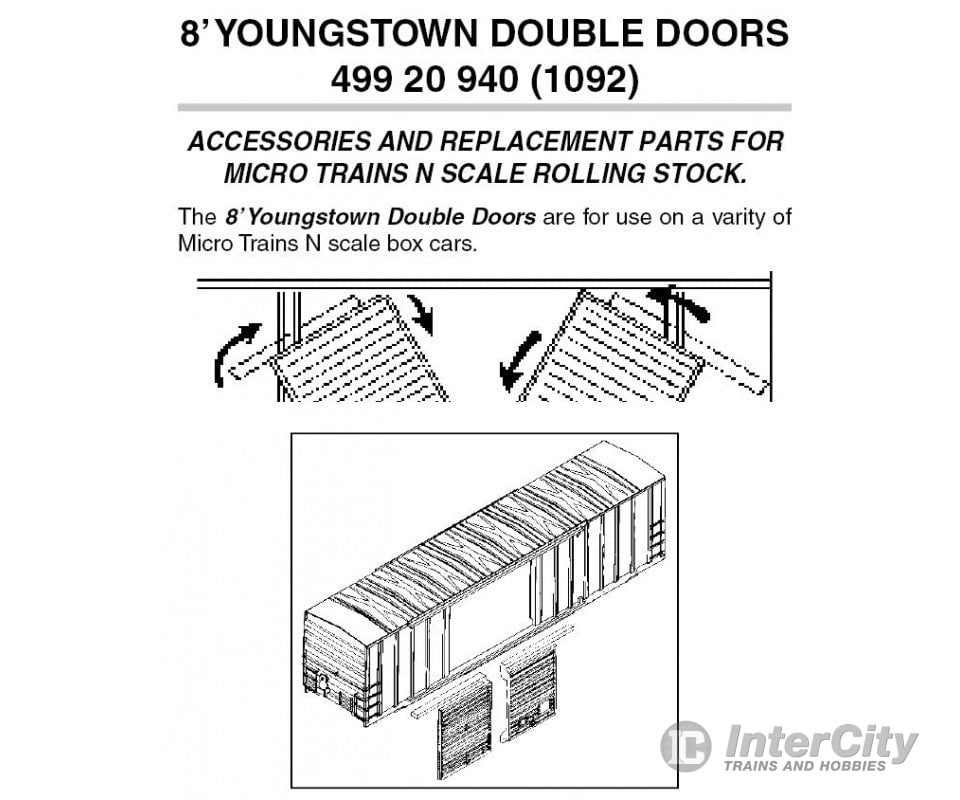 8' YOUNGSTOWN DOUBLE DOORS
499 20 940 (1092)

ACCESSORIES AND REPLACEMENT PARTS FOR MICRO TRAINS N SCALE ROLLING STOCK.

The 8' Youngstown Double Doors are for use on a varity of Micro Trains N scale box cars.

InterCity
TRAINS AND HOBBIES