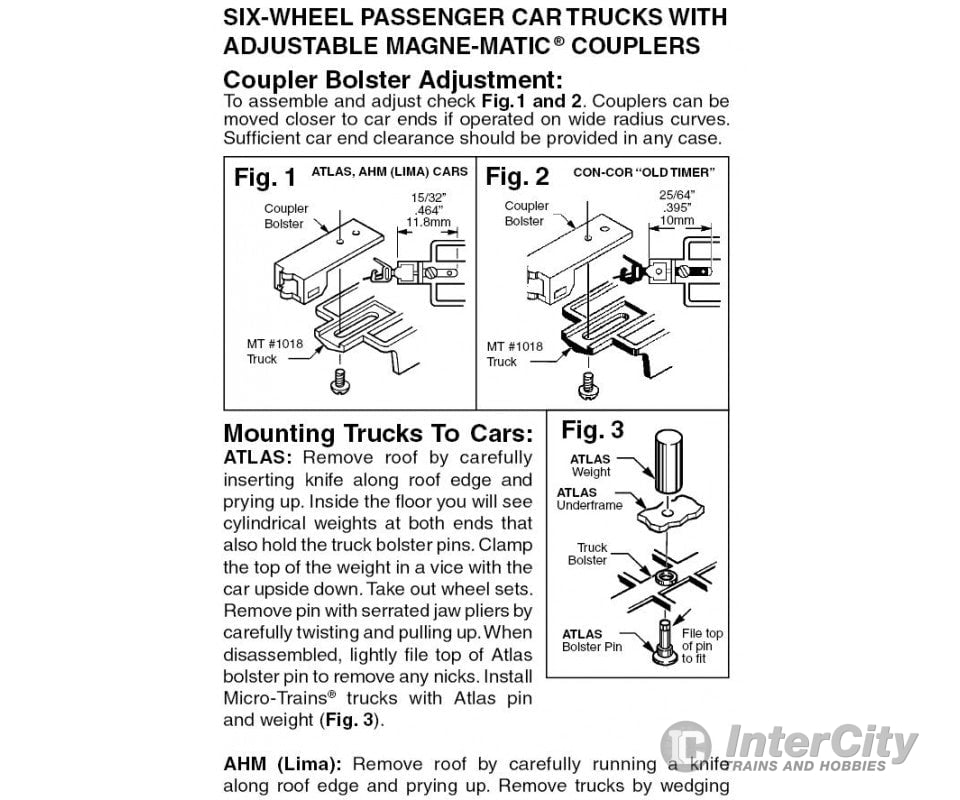 SIX-WHEEL PASSENGER CAR TRUCKS WITH ADJUSTABLE MAGNE-MATIC® COUPLERS

Coupler Bolster Adjustment:
To assemble and adjust check Fig.1 and 2. Couplers can be moved closer to car ends if operated on wide radius curves. Sufficient car end clearance should be provided in any case.

Fig. 1 ATLAS, AHM (LIMA) CARS
Coupler Bolster
15/32" .464" 11.8mm
MT #1018 Truck

Fig. 2 CON-COR "OLD TIMER"
Coupler Bolster
25/64" .395" 10mm
MT #1018 Truck

Mounting Trucks To Cars:
ATLAS: Remove roof by carefully inserting knife along roof edge and prying up. Inside the floor you will see cylindrical weights at both ends that also hold the truck bolster pins. Clamp the top of the weight in a vice with the car upside down. Take out wheel sets. Remove pin with serrated jaw pliers by carefully twisting and pulling up. When disassembled, lightly file top of Atlas bolster pin to remove any nicks. Install Micro-Trains® trucks with Atlas pin and weight (Fig. 3).

Fig. 3
ATLAS Weight
ATLAS Underframe
Truck Bolster
ATLAS Bolster Pin
File top of pin to fit

AHM (Lima): Remove roof by carefully running a knife along roof edge and prying up. Remove trucks by wedging

InterCity TRAINS AND HOBBIES