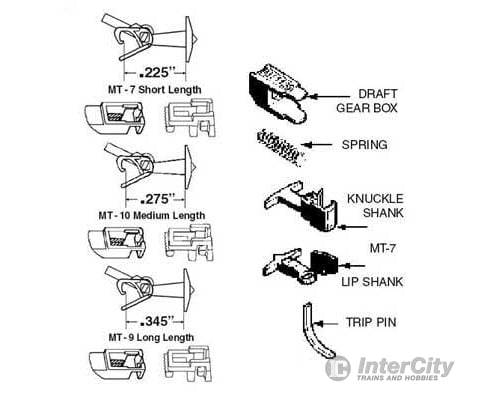 .225"

MT - 7 Short Length

.275"

MT - 10 Medium Length

.345"

MT - 9 Long Length

DRAFT GEAR BOX

SPRING

KNUCKLE SHANK

MT-7

LIP SHANK

TRIP PIN

InterCity
TRAINS AND HOBBIES