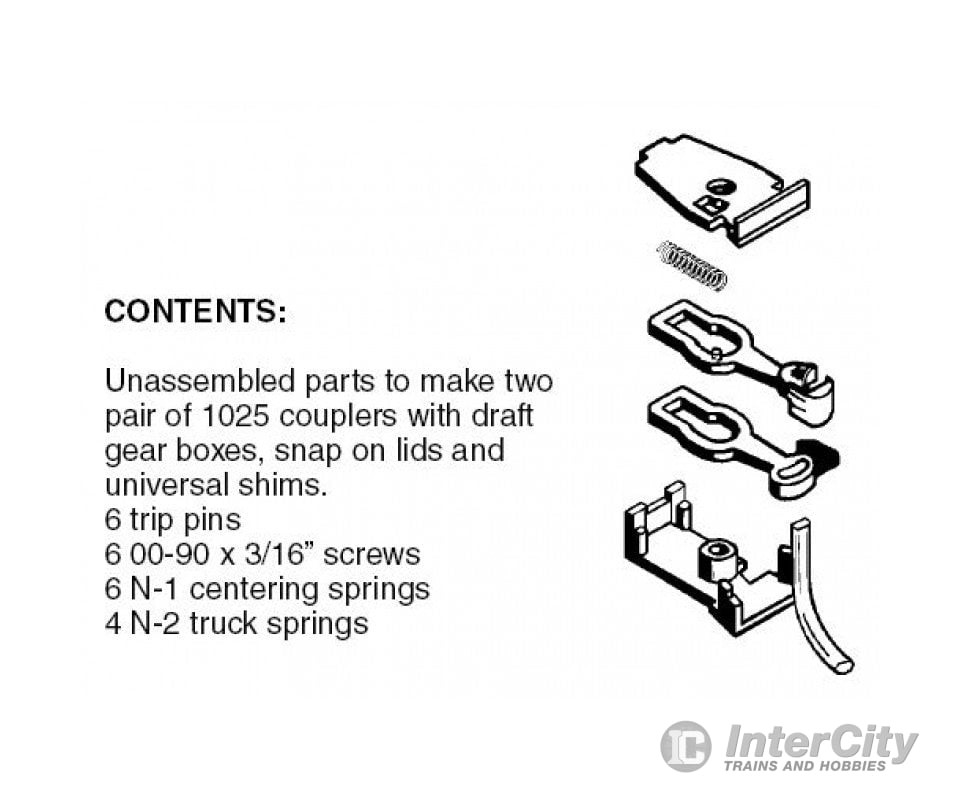 CONTENTS:

Unassembled parts to make two pair of 1025 couplers with draft gear boxes, snap on lids and universal shims.
6 trip pins
6 00-90 x 3/16" screws
6 N-1 centering springs
4 N-2 truck springs

IC InterCity
TRAINS AND HOBBIES