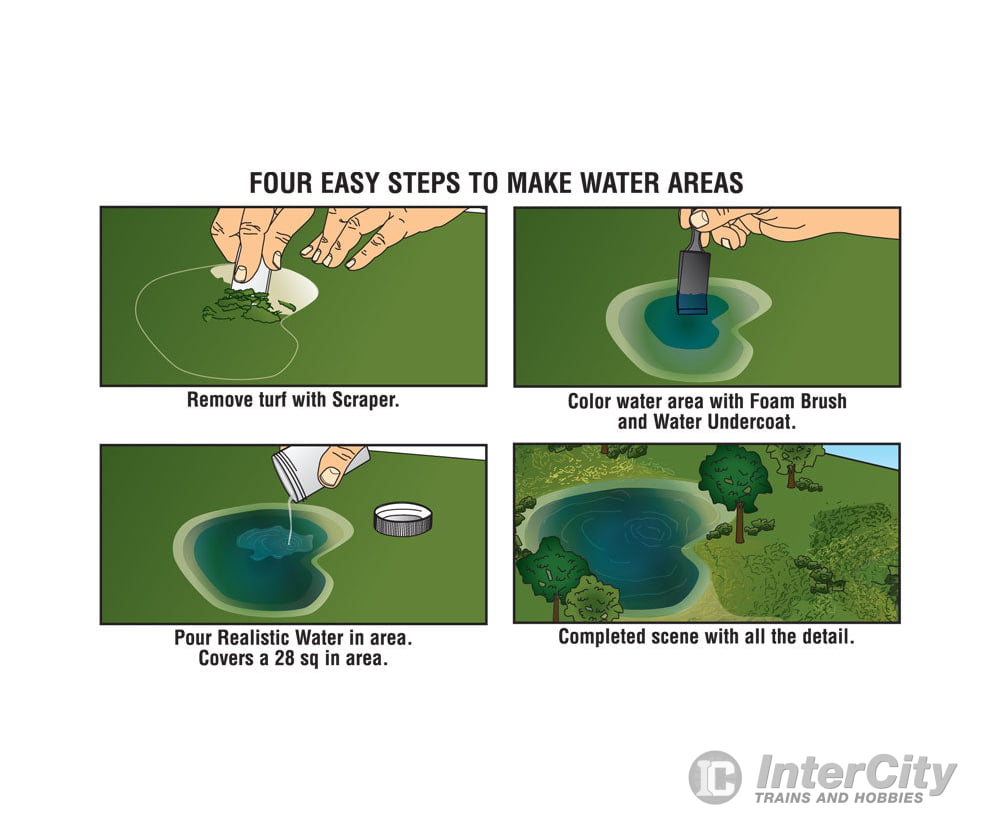 FOUR EASY STEPS TO MAKE WATER AREAS

Remove turf with Scraper.

Color water area with Foam Brush and Water Undercoat.

Pour Realistic Water in area. Covers a 28 sq in area.

Completed scene with all the detail.

IC InterCity TRAINS AND HOBBIES