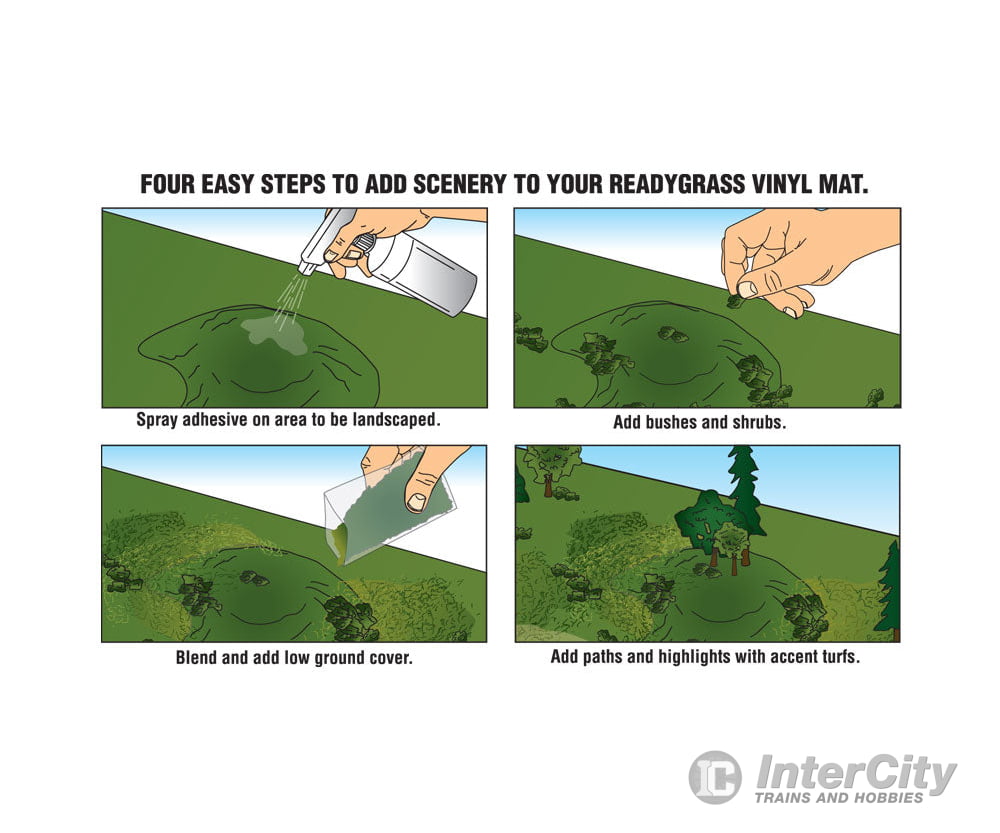 FOUR EASY STEPS TO ADD SCENERY TO YOUR READYGRASS VINYL MAT.

Spray adhesive on area to be landscaped.

Add bushes and shrubs.

Blend and add low ground cover.

Add paths and highlights with accent turfs.

IC InterCity
TRAINS AND HOBBIES