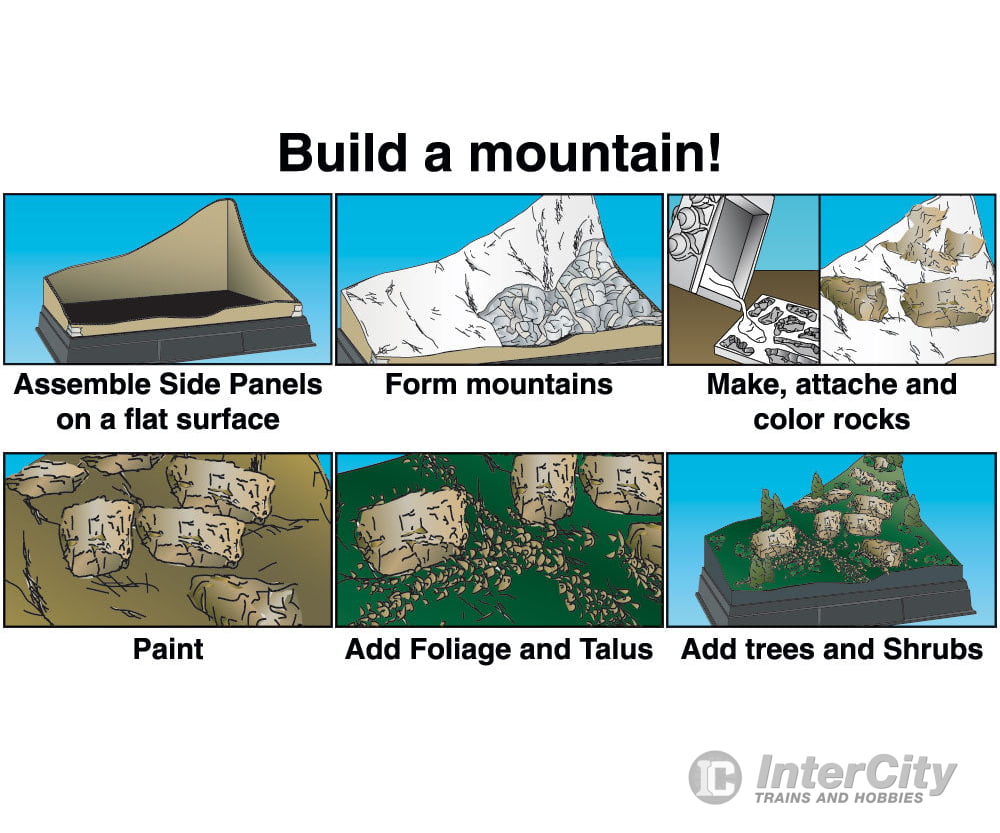 Build a mountain!

Assemble Side Panels on a flat surface

Form mountains

Make, attache and color rocks

Paint

Add Foliage and Talus

Add trees and Shrubs

IC InterCity TRAINS AND HOBBIES