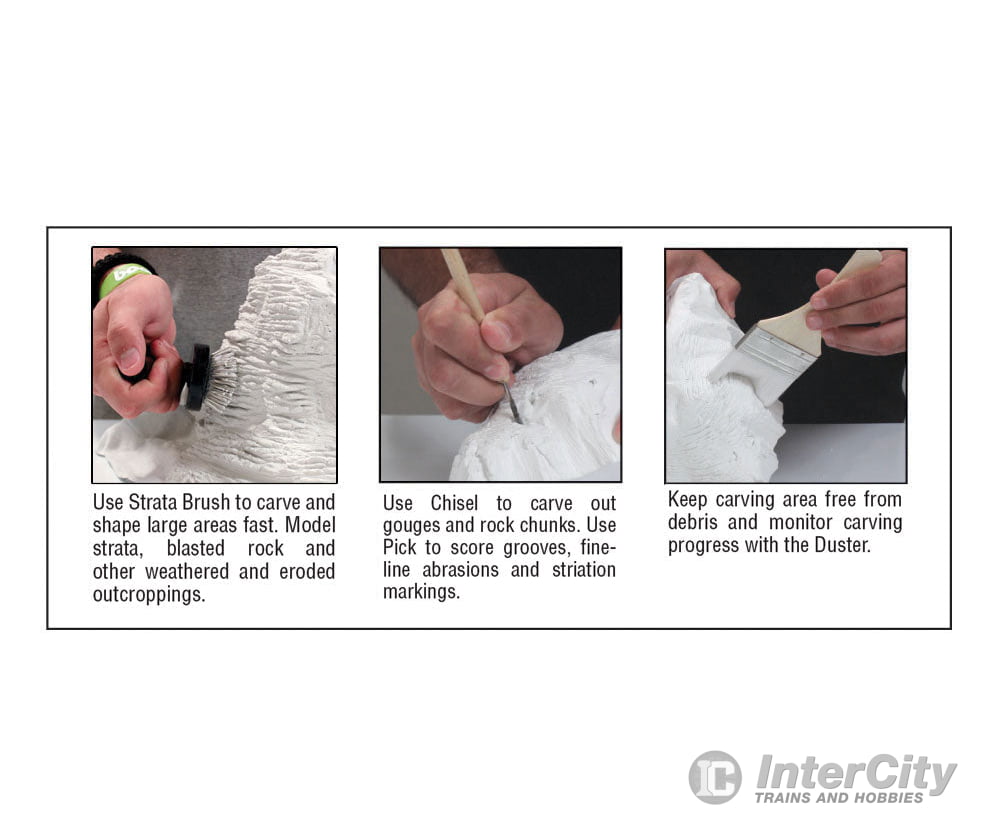 Use Strata Brush to carve and shape large areas fast. Model strata, blasted rock and other weathered and eroded outcroppings.

Use Chisel to carve out gouges and rock chunks. Use Pick to score grooves, fine-line abrasions and striation markings.

Keep carving area free from debris and monitor carving progress with the Duster.

IC InterCity TRAINS AND HOBBIES