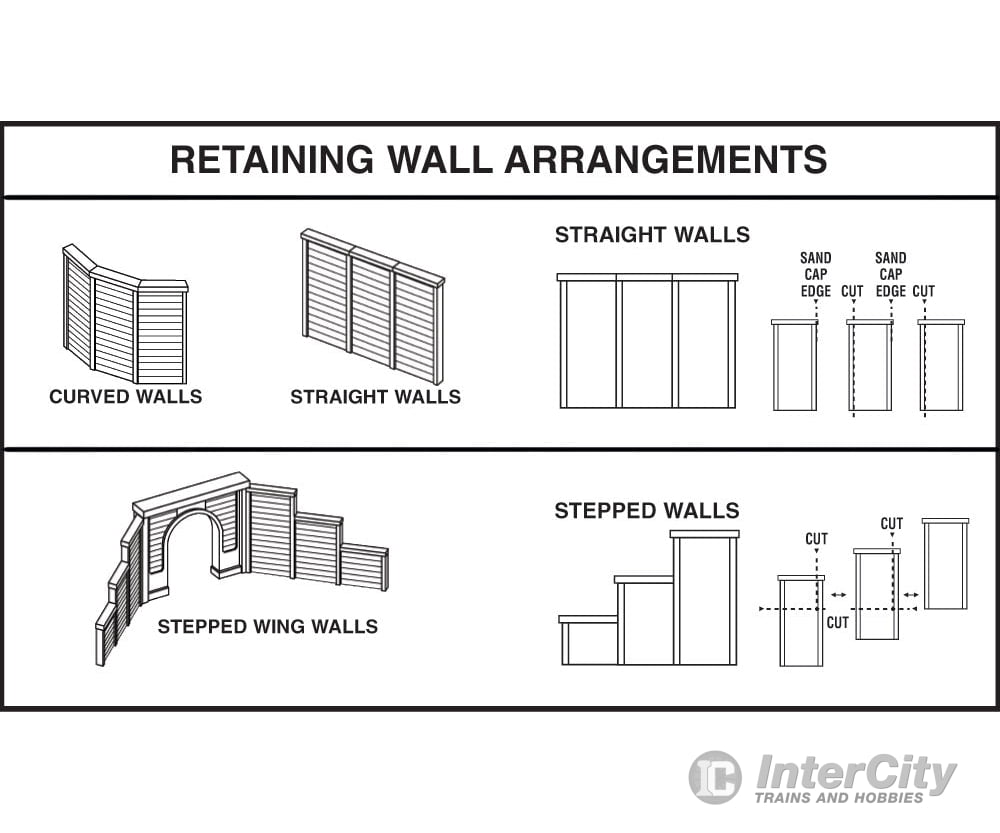 RETAINING WALL ARRANGEMENTS

CURVED WALLS

STRAIGHT WALLS

STRAIGHT WALLS

SAND CAP EDGE

CUT

SAND CAP EDGE

CUT

STEPPED WING WALLS

STEPPED WALLS

CUT

CUT

CUT

IC InterCity TRAINS AND HOBBIES