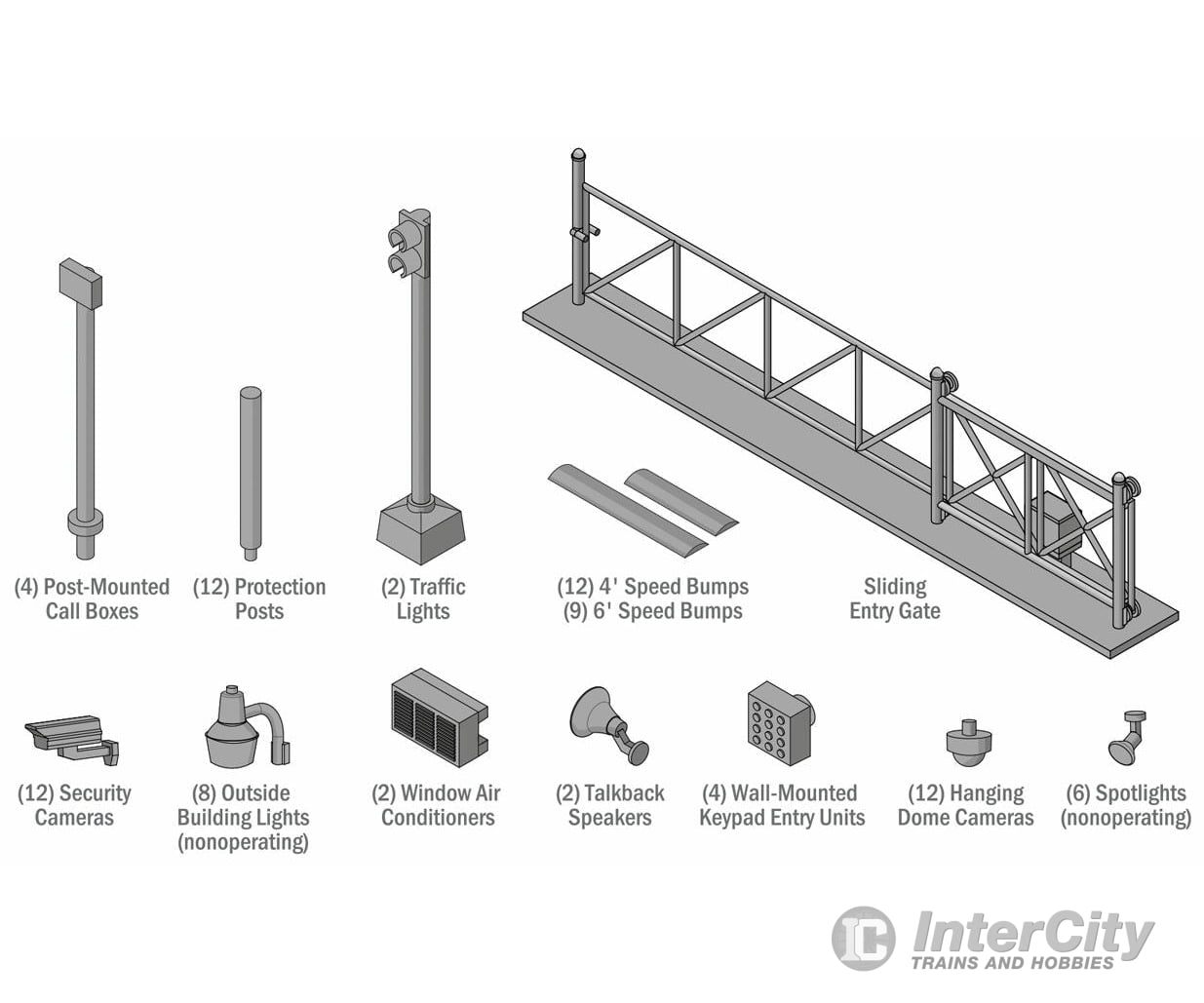 (4) Post-Mounted Call Boxes

(12) Protection Posts

(2) Traffic Lights

(12) 4' Speed Bumps
(9) 6' Speed Bumps

Sliding Entry Gate

(12) Security Cameras

(8) Outside Building Lights (nonoperating)

(2) Window Air Conditioners

(2) Talkback Speakers

(4) Wall-Mounted Keypad Entry Units

(12) Hanging Dome Cameras

(6) Spotlights (nonoperating)

IC InterCity
TRAINS AND HOBBIES