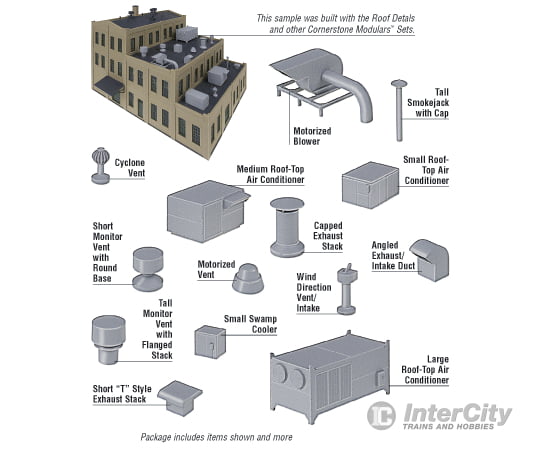 This sample was built with the Roof Detals and other Cornerstone Modulars™ Sets.

Motorized Blower

Tall Smokejack with Cap

Cyclone Vent

Medium Roof-Top Air Conditioner

Small Roof-Top Air Conditioner

Short Monitor Vent with Round Base

Capped Exhaust Stack

Angled Exhaust/ Intake Duct

Motorized Vent

Wind Direction Vent/ Intake

Tall Monitor Vent with Flanged Stack

Small Swamp Cooler

Large Roof-Top Air Conditioner

Short "T" Style Exhaust Stack

IC InterCity TRAINS AND HOBBIES

Package includes items shown and more