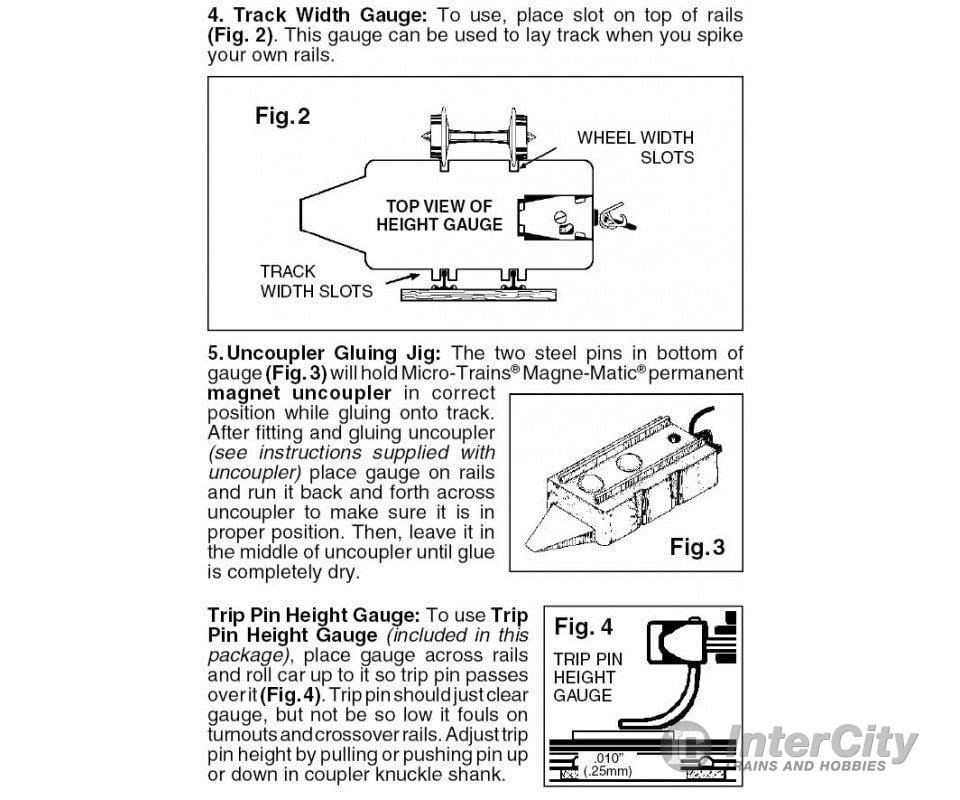 4. Track Width Gauge: To use, place slot on top of rails (Fig. 2). This gauge can be used to lay track when you spike your own rails.

Fig. 2

WHEEL WIDTH SLOTS

TOP VIEW OF HEIGHT GAUGE

TRACK WIDTH SLOTS

5. Uncoupler Gluing Jig: The two steel pins in bottom of gauge (Fig. 3) will hold Micro-Trains® Magne-Matic® permanent magnet uncoupler in correct position while gluing onto track. After fitting and gluing uncoupler (see instructions supplied with uncoupler) place gauge on rails and run it back and forth across uncoupler to make sure it is in proper position. Then, leave it in the middle of uncoupler until glue is completely dry.

Fig. 3

Trip Pin Height Gauge: To use Trip Pin Height Gauge (included in this package), place gauge across rails and roll car up to it so trip pin passes over it (Fig. 4). Trip pin should just clear gauge, but not be so low it fouls on turnouts and crossover rails. Adjust trip pin height by pulling or pushing pin up or down in coupler knuckle shank.

Fig. 4

TRIP PIN HEIGHT GAUGE

.010" (.25mm)

InterCity TRAINS AND HOBBIES