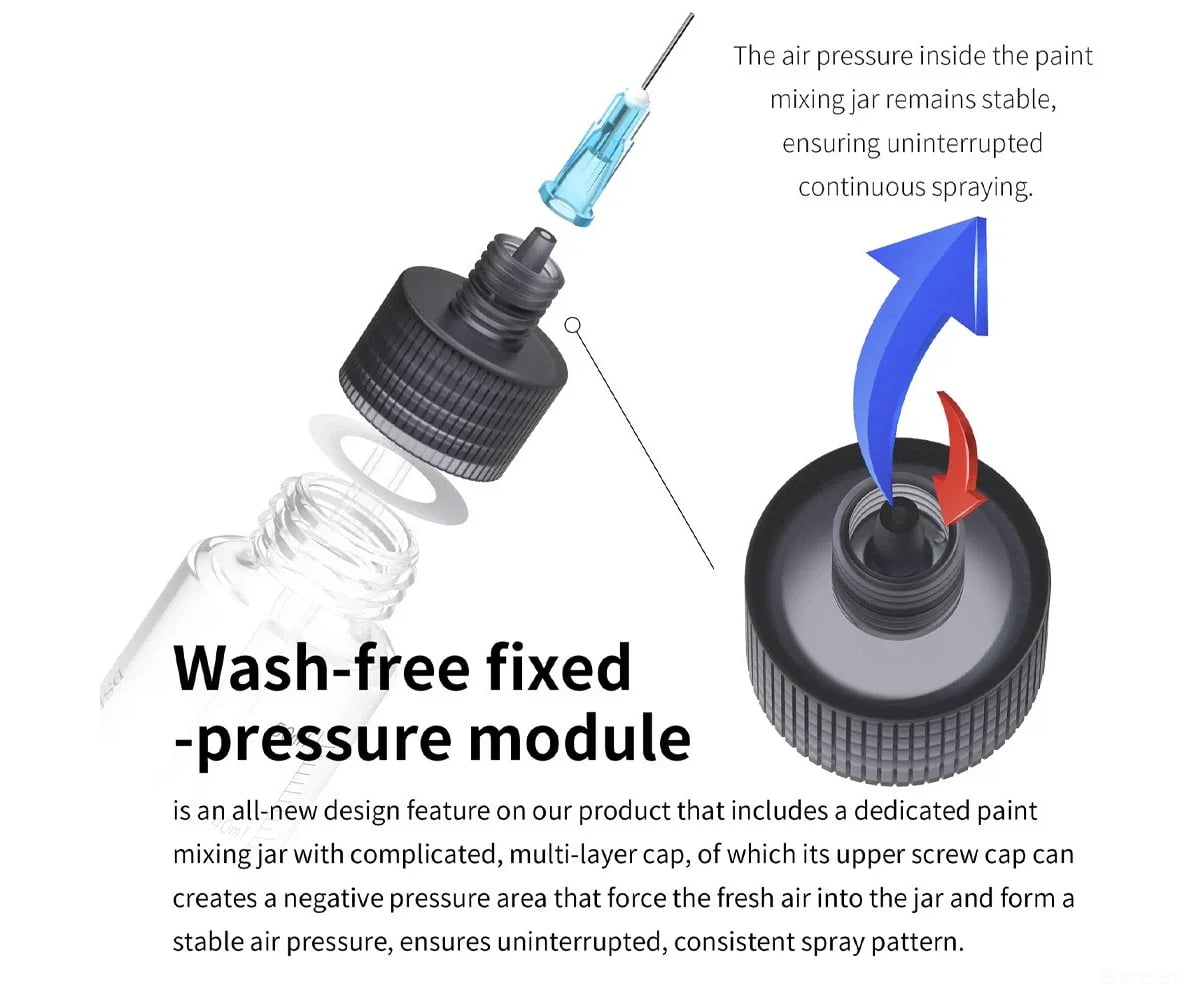 The air pressure inside the paint mixing jar remains stable, ensuring uninterrupted continuous spraying.

Wash-free fixed -pressure module

is an all-new design feature on our product that includes a dedicated paint mixing jar with complicated, multi-layer cap, of which its upper screw cap can creates a negative pressure area that force the fresh air into the jar and form a stable air pressure, ensures uninterrupted, consistent spray pattern.